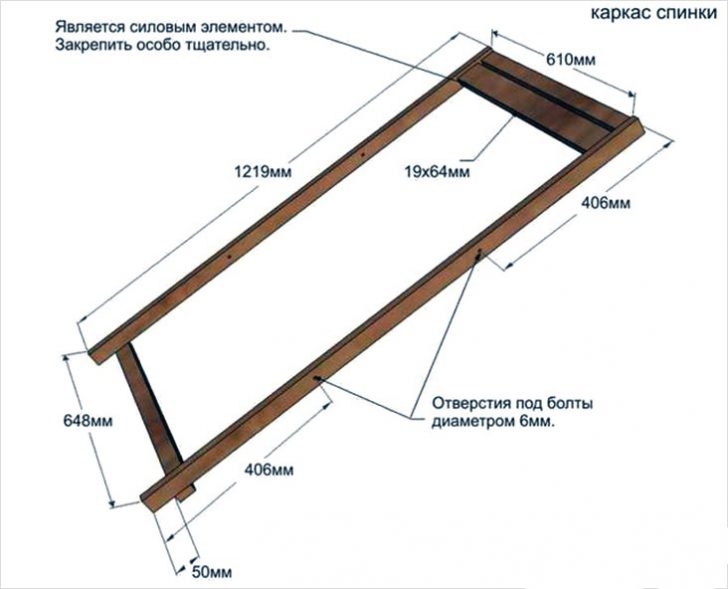 каркас спинки

Является силовым элементом. Закрепить особо тщательно.

610мм

1219мм

19х64мм

406мм

648мм

Отверстия под болты диаметром 6мм.

406мм

50мм